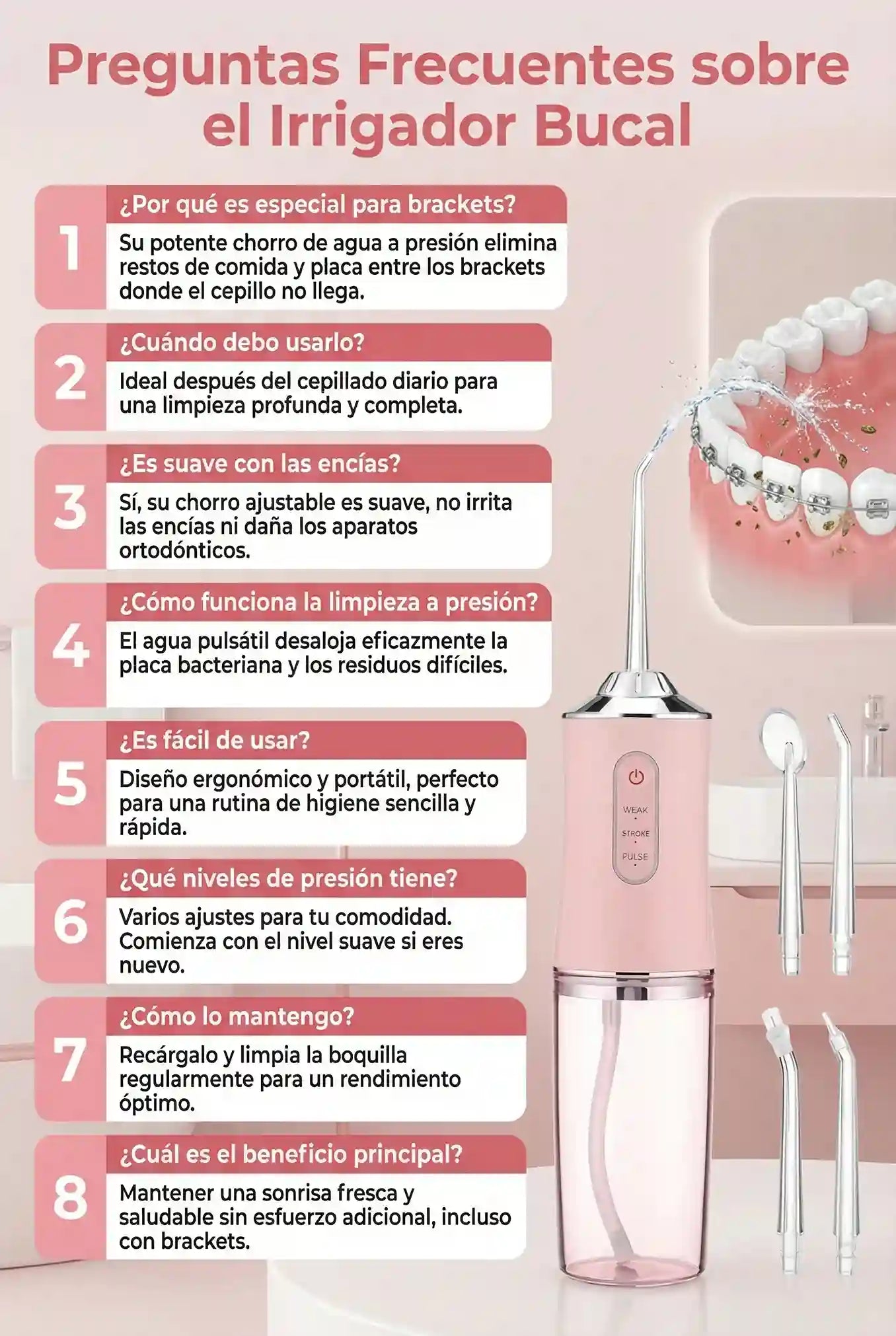 Preguntas Frecuentes sobre el Irrigador Bucal

1
¿Por qué es especial para brackets?
Su potente chorro de agua a presión elimina restos de comida y placa entre los brackets donde el cepillo no llega.

2
¿Cuándo debo usarlo?
Ideal después del cepillado diario para una limpieza profunda y completa.

3
¿Es suave con las encías?
Sí, su chorro ajustable es suave, no irrita las encías ni daña los aparatos ortodónticos.

4
¿Cómo funciona la limpieza a presión?
El agua pulsátil desaloja eficazmente la placa bacteriana y los residuos difíciles.

5
¿Es fácil de usar?
Diseño ergonómico y portátil, perfecto para una rutina de higiene sencilla y rápida.

6
¿Qué niveles de presión tiene?
Varios ajustes para tu comodidad. Comienza con el nivel suave si eres nuevo.

7
¿Cómo lo mantengo?
Recárgalo y limpia la boquilla regularmente para un rendimiento óptimo.

8
¿Cuál es el beneficio principal?
Mantener una sonrisa fresca y saludable sin esfuerzo adicional, incluso con brackets.

WEAK
STROKE
PULSE